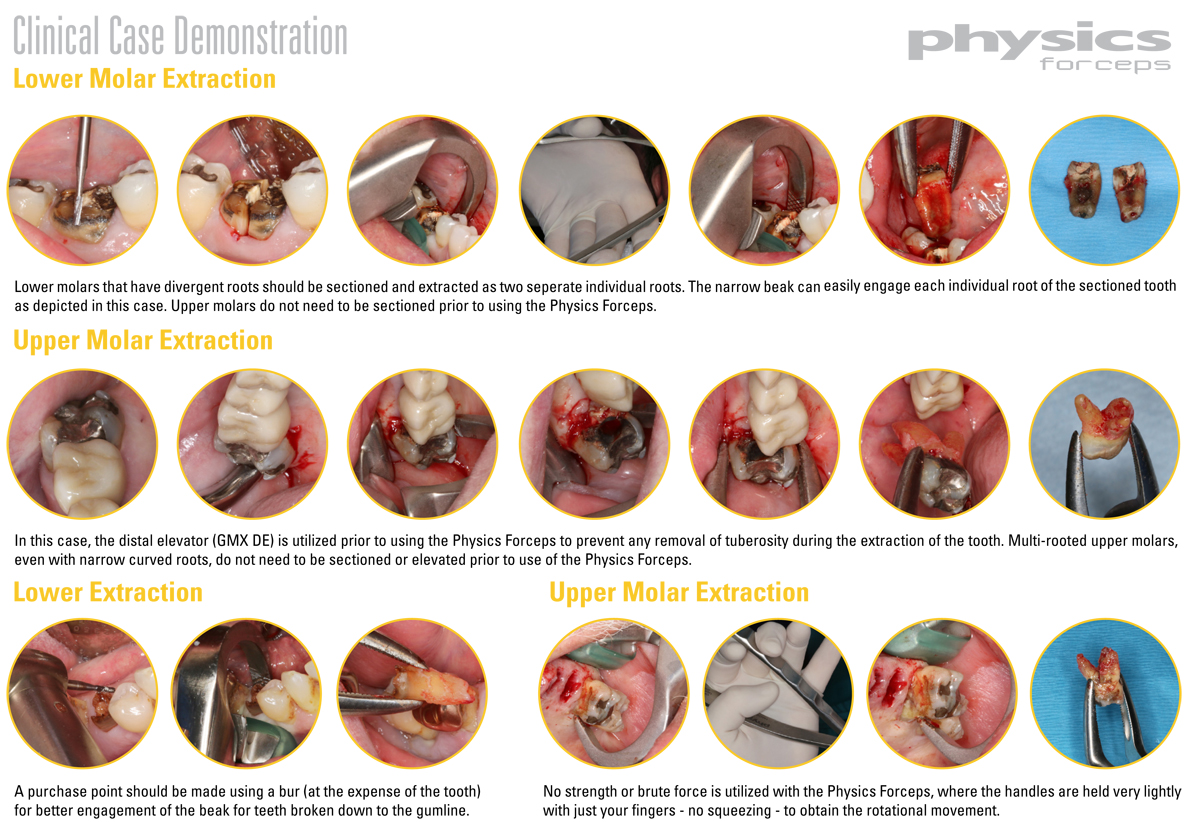 Clinical Case Demonstration

physics
forceps

Lower Molar Extraction

Lower molars that have divergent roots should be sectioned and extracted as two seperate individual roots. The narrow beak can easily engage each individual root of the sectioned tooth as depicted in this case. Upper molars do not need to be sectioned prior to using the Physics Forceps.

Upper Molar Extraction

In this case, the distal elevator (GMX DE) is utilized prior to using the Physics Forceps to prevent any removal of tuberosity during the extraction of the tooth. Multi-rooted upper molars, even with narrow curved roots, do not need to be sectioned or elevated prior to use of the Physics Forceps.

Lower Extraction

A purchase point should be made using a bur (at the expense of the tooth) for better engagement of the beak for teeth broken down to the gumline.

Upper Molar Extraction

No strength or brute force is utilized with the Physics Forceps, where the handles are held very lightly with just your fingers - no squeezing - to obtain the rotational movement.